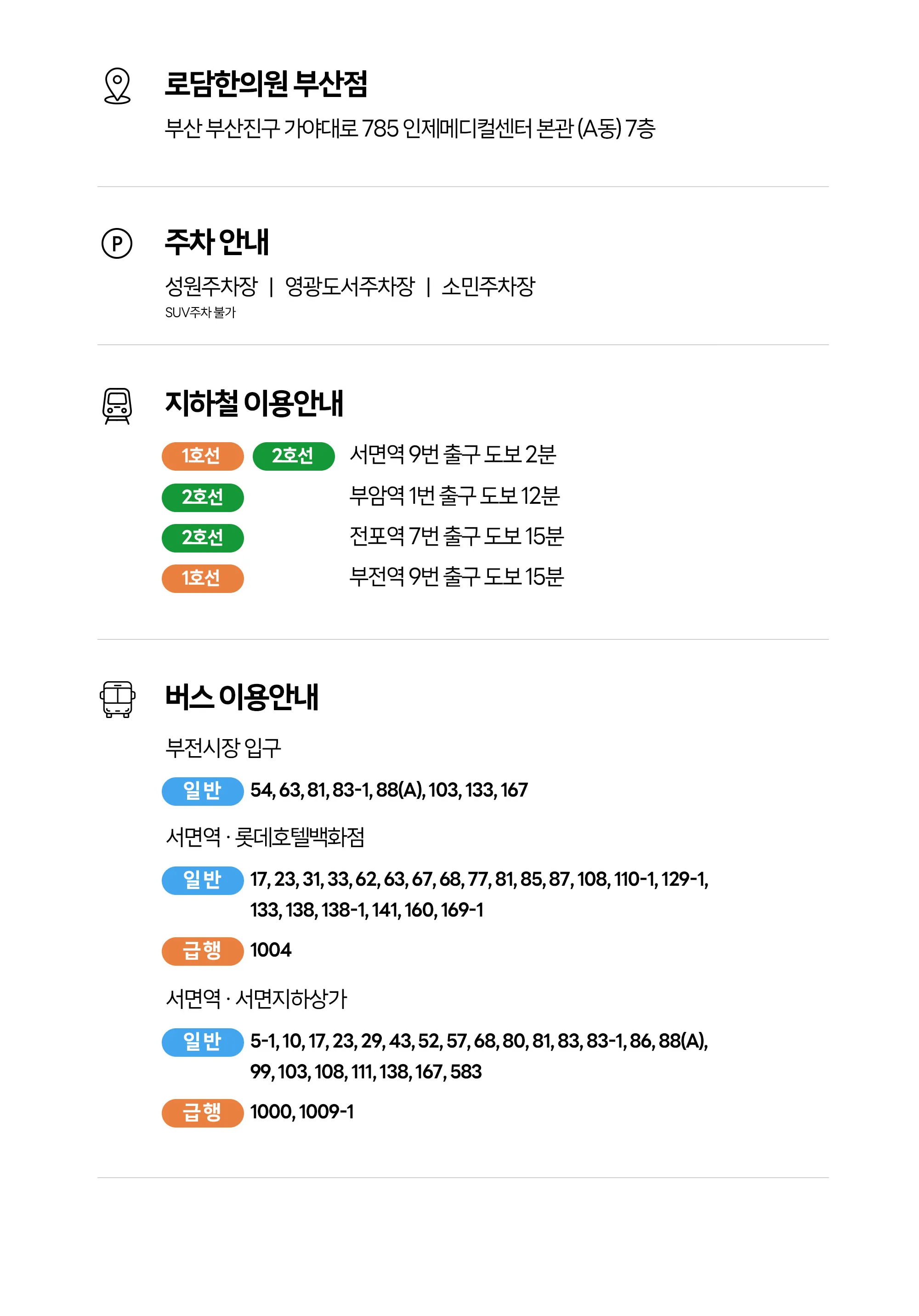 로담한의원 부산점

부산 부산진구 가야대로 785 인제메디컬센터 본관 (A동) 7층

P

주차 안내

성원주차장 | 영광도서주차장 | 소민주차장

SUV주차 불가

지하철 이용안내

1호선 2호선 서면역 9번 출구 도보 2분

2호선 부암역 1번 출구 도보 12분

2호선 전포역 7번 출구 도보 15분

1호선 부전역 9번 출구 도보 15분

버스 이용안내

부전시장 입구

일반 54, 63, 81, 83-1, 88(A), 103, 133, 167

서면역 · 롯데호텔백화점

일반 17, 23, 31, 33, 62, 63, 67, 68, 77, 81, 85, 87, 108, 110-1, 129-1, 133, 138, 138-1, 141, 160, 169-1

급행 1004

서면역 · 서면지하상가

일반 5-1, 10, 17, 23, 29, 43, 52, 57, 68, 80, 81, 83, 83-1, 86, 88(A), 99, 103, 108, 111, 138, 167, 583

급행 1000, 1009-1